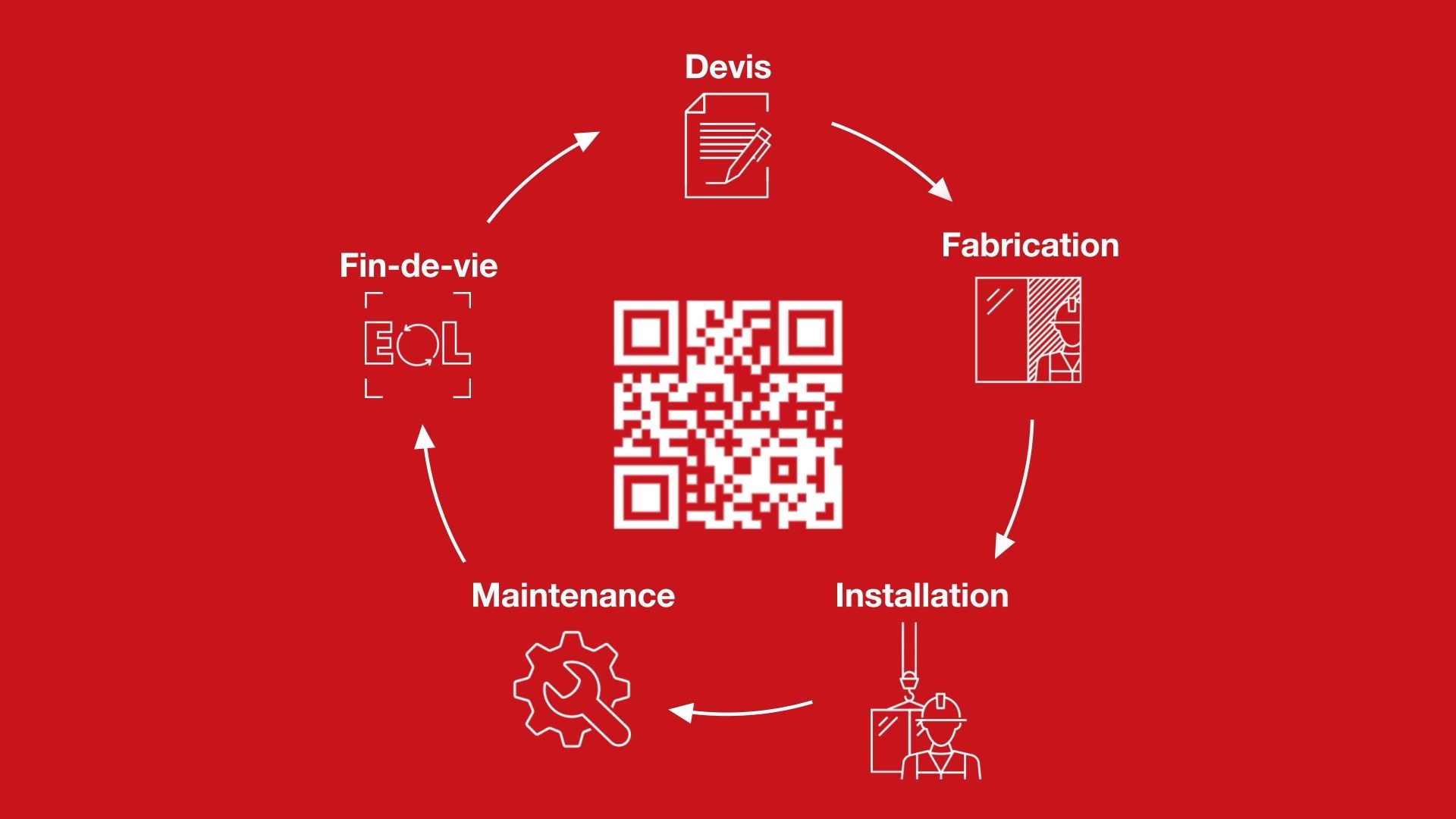 Devis

Fabrication

Installation

Maintenance

Fin-de-vie

EOL